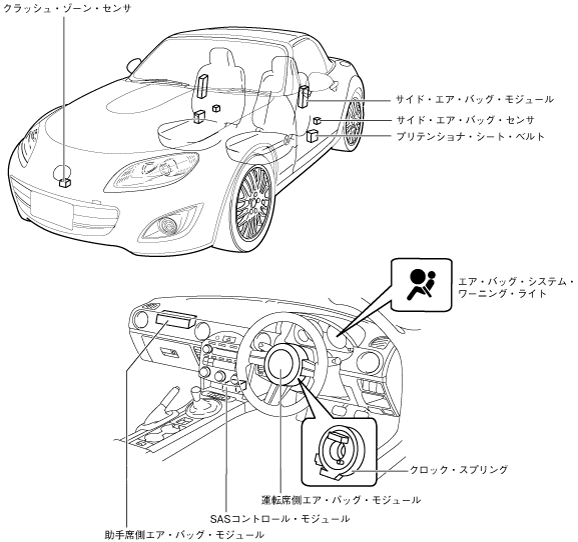 クラッシュ・ゾーン・センサ

サイド・エア・バッグ・モジュール

サイド・エア・バッグ・センサ

プリテンショナ・シート・ベルト

エア・バッグ・システム・ワーニング・ライト

クロック・スプリング

運転席側エア・バッグ・モジュール

SASコントロール・モジュール

助手席側エア・バッグ・モジュール