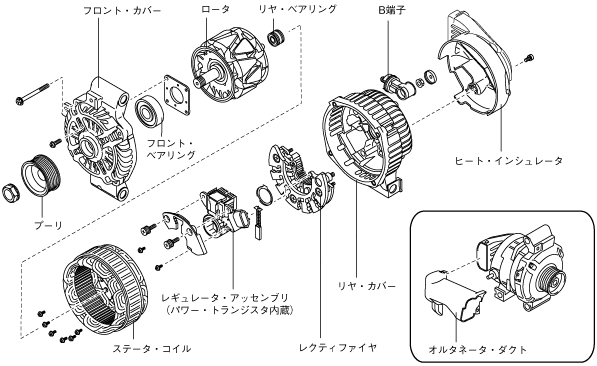 フロント・カバー

ロータ

リヤ・ベアリング

B端子

フロント・ベアリング

ヒート・インシュレータ

プーリ

レギュレータ・アッセンブリ
（パワー・トランジスタ内蔵）

リヤ・カバー

ステータ・コイル

レクティファイヤ

オルタネータ・ダクト