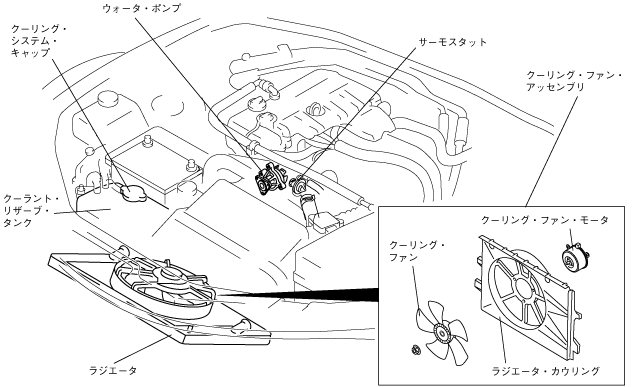 ウォータ・ポンプ

クーリング・システム・キャップ

サーモスタット

クーリング・ファン・アッセンブリ

クーラント・リザーブ・タンク

クーリング・ファン・モータ

クーリング・ファン

ラジエータ

ラジエータ・カウリング