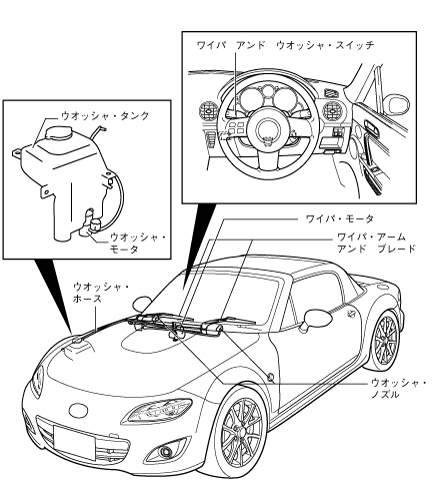 ワイパ アンド ウオッシャ・スイッチ

ウオッシャ・タンク

ウオッシャ・モータ

ワイパ・モータ

ワイパ・アーム アンド ブレード

ウオッシャ・ホース

ウオッシャ・ノズル