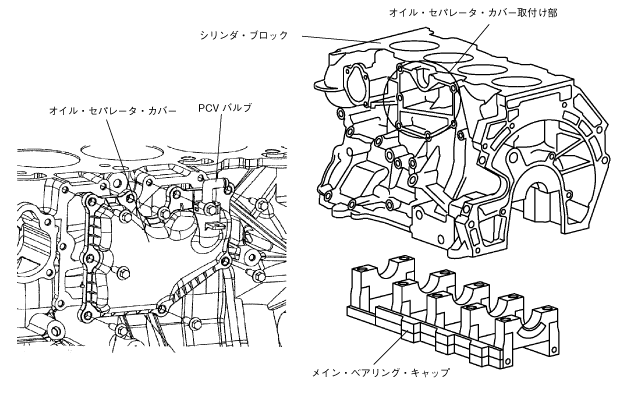 オイル・セパレータ・カバー取付け部

シリンダ・ブロック

オイル・セパレータ・カバー

PCV バルブ

メイン・ベアリング・キャップ