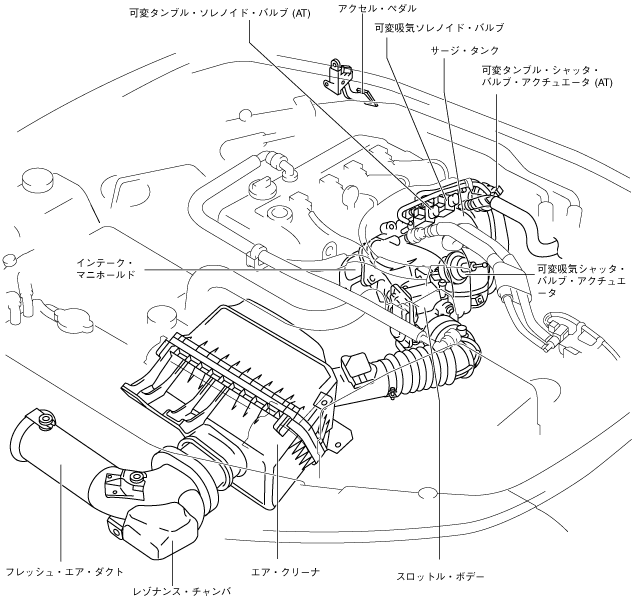 可変タンブル・ソレノイド・バルブ (AT)
アクセル・ペダル
可変吸気ソレノイド・バルブ
サージ・タンク
可変タンブル・シャッタ・バルブ・アクチュエータ (AT)
インテーク・マニホールド
可変吸気シャッタ・バルブ・アクチュエータ
フレッシュ・エア・ダクト
レゾナンス・チャンバ
エア・クリーナ
スロットル・ボデー