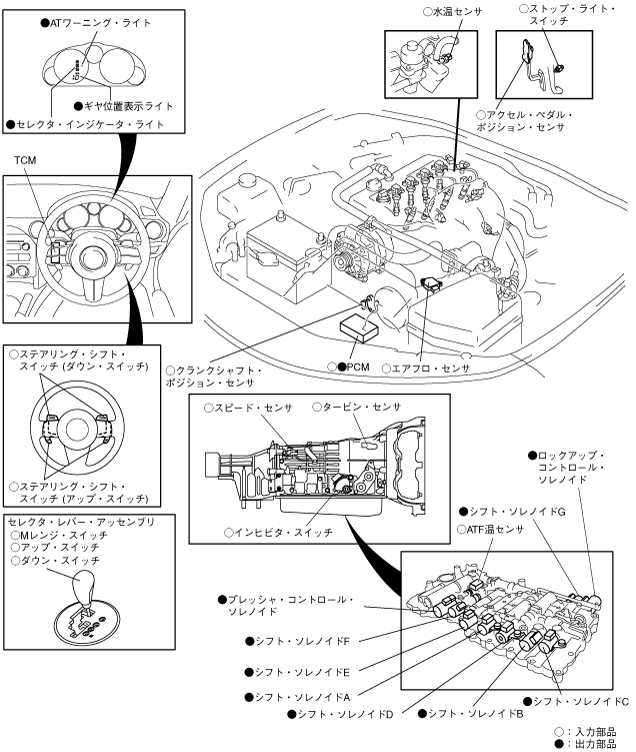 ●ATワーニング・ライト

●ギヤ位置表示ライト

●セレクタ・インジケータ・ライト

TCM

○ステアリング・シフト・スイッチ (ダウン・スイッチ)

○ステアリング・シフト・スイッチ (アップ・スイッチ)

セレクタ・レバー・アッセンブリ
○Mレンジ・スイッチ
○アップ・スイッチ
○ダウン・スイッチ

○水温センサ

○ストップ・ライト・スイッチ

○アクセル・ペダル・ポジション・センサ

○クランクシャフト・ポジション・センサ

○●PCM

○エアフロ・センサ

○スピード・センサ

○タービン・センサ

○インヒビタ・スイッチ

●ロックアップ・コントロール・ソレノイド

●シフト・ソレノイドG

○ATF温センサ

●プレッシャ・コントロール・ソレノイド

●シフト・ソレノイドF

●シフト・ソレノイドE

●シフト・ソレノイドA

●シフト・ソレノイドD

●シフト・ソレノイドB

●シフト・ソレノイドC

○：入力部品
●：出力部品