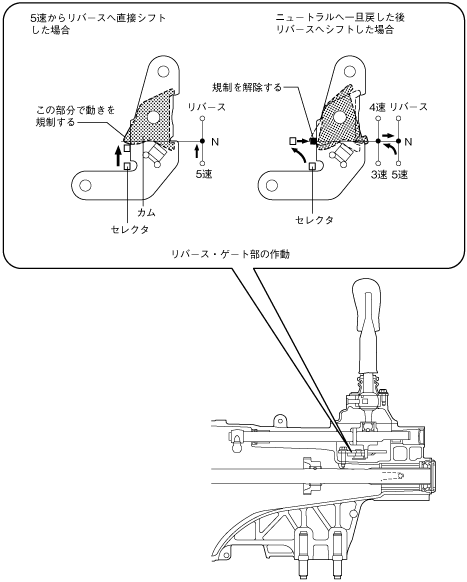 5速からリバースへ直接シフトした場合

この部分で動きを規制する

リバース

N

5速

カム

セレクタ

ニュートラルへ一旦戻した後リバースへシフトした場合

規制を解除する

4速 リバース

N

3速 5速

セレクタ

リバース・ゲート部の作動