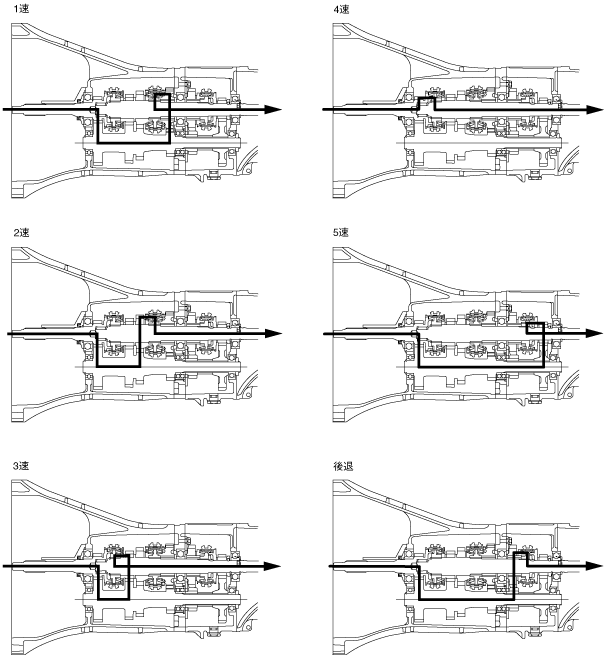 1速

2速

3速

4速

5速

後退