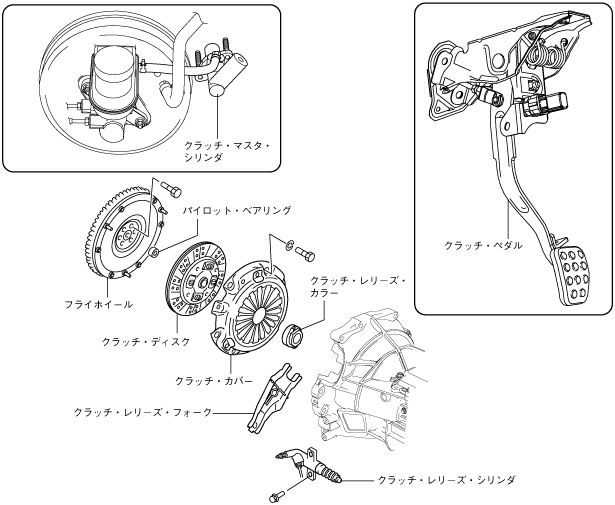 クラッチ・マスタ・シリンダ

クラッチ・ペダル

パイロット・ベアリング

フライホイール

クラッチ・レリーズ・カラー

クラッチ・ディスク

クラッチ・カバー

クラッチ・レリーズ・フォーク

クラッチ・レリーズ・シリンダ