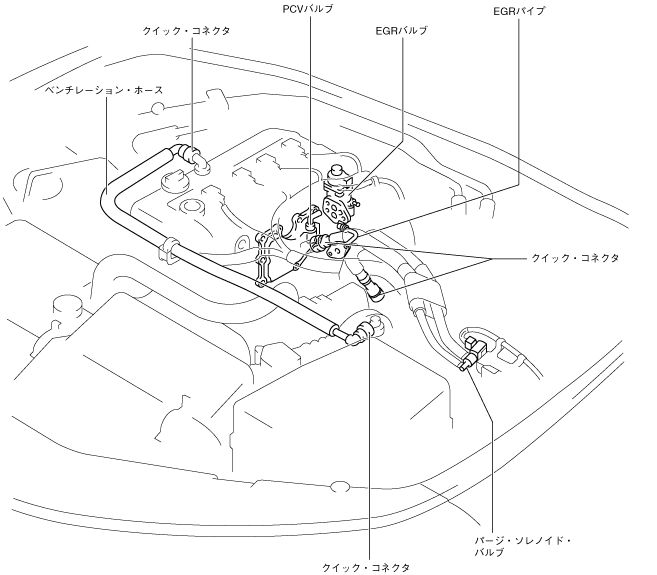 PCVバルブ

EGRパイプ

クイック・コネクタ

EGRバルブ

ベンチレーション・ホース

クイック・コネクタ

パージ・ソレノイド・バルブ

クイック・コネクタ