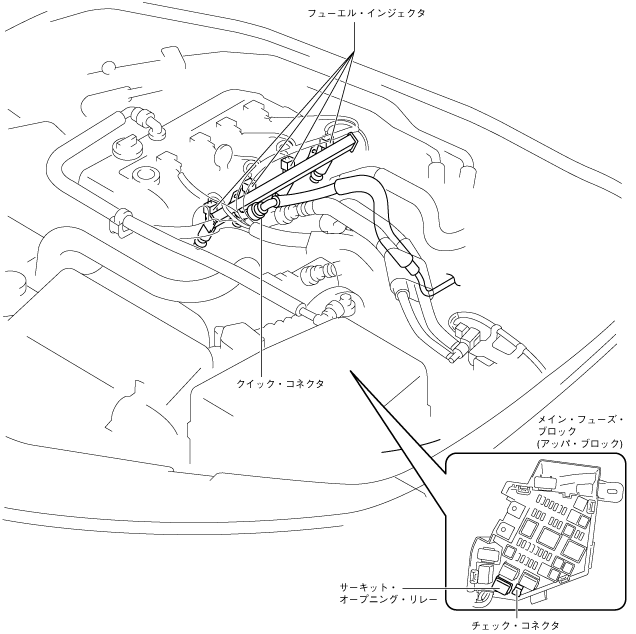 フューエル・インジェクタ

クイック・コネクタ

メイン・フューズ・ブロック
(アッパ・ブロック)

サーキット・オープニング・リレー

チェック・コネクタ