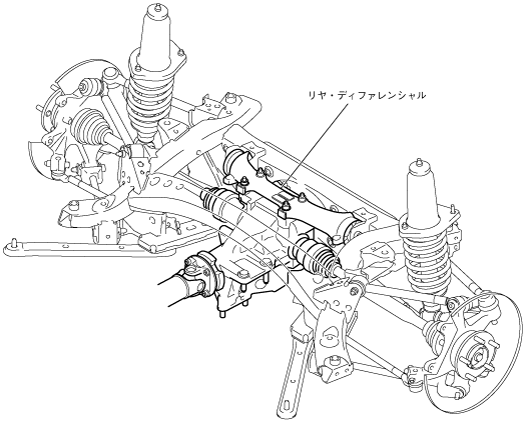 リヤ・ディファレンシャル