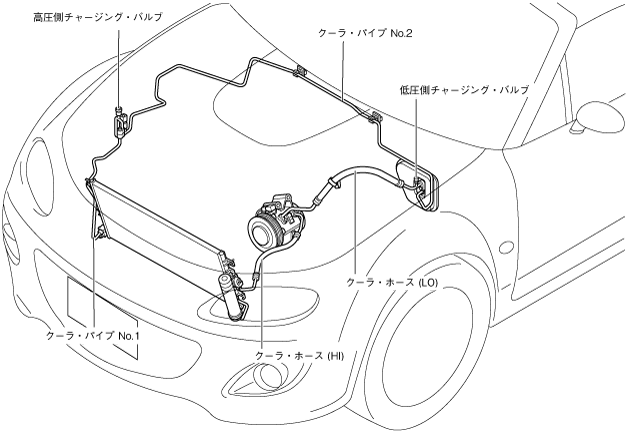 高圧側チャージング・バルブ

クーラ・パイプ No.2

低圧側チャージング・バルブ

クーラ・ホース (LO)

クーラ・パイプ No.1

クーラ・ホース (HI)