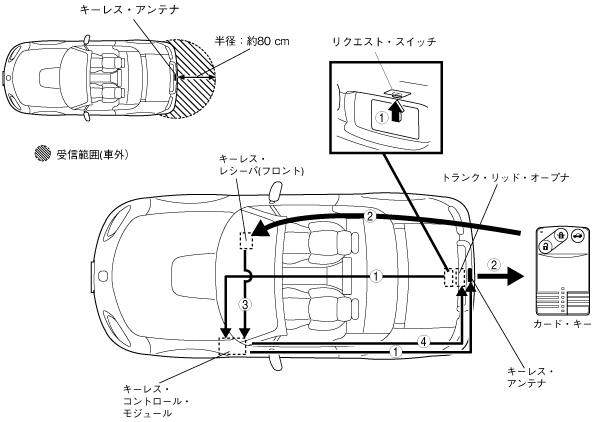 キーレス・アンテナ

半径：約80 cm

リクエスト・スイッチ

①

受信範囲(車外)

キーレス・レシーバ(フロント)

トランク・リッド・オープナ

②

①

②

③

④

①

カード・キー

キーレス・アンテナ

キーレス・コントロール・モジュール