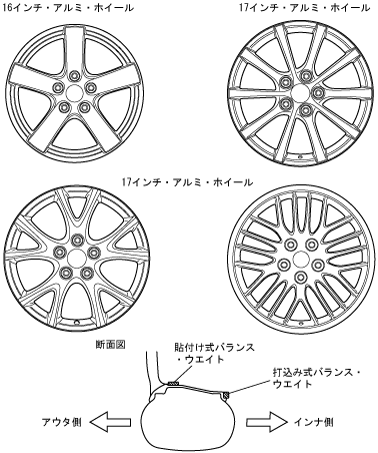 16インチ・アルミ・ホイール

17インチ・アルミ・ホイール

17インチ・アルミ・ホイール

断面図

貼付け式バランス・ウエイト

打込み式バランス・ウエイト

アウタ側

インナ側