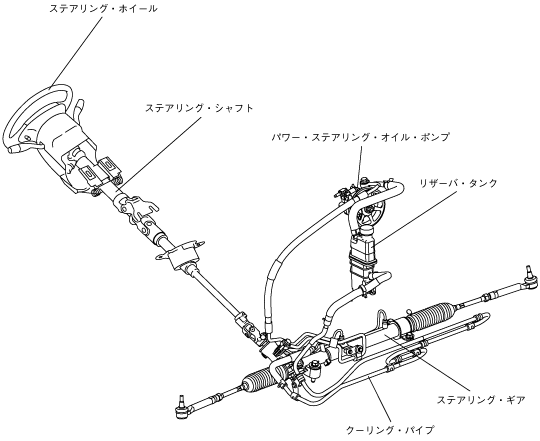 ステアリング・ホイール

ステアリング・シャフト

パワー・ステアリング・オイル・ポンプ

リザーバ・タンク

ステアリング・ギア

クーリング・パイプ