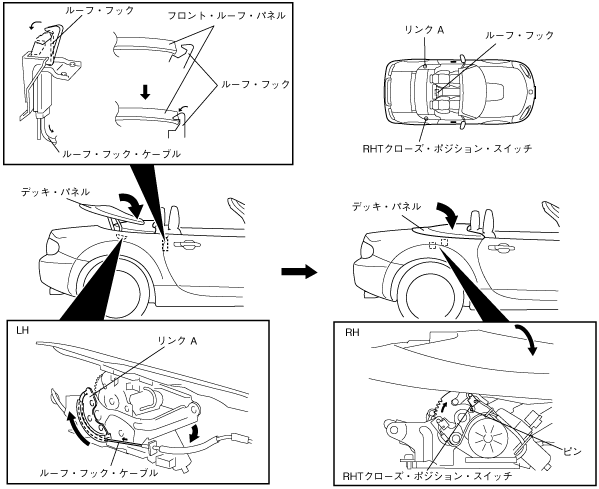 ルーフ・フック
フロント・ルーフ・パネル
ルーフ・フック
ルーフ・フック・ケーブル

リンク A
ルーフ・フック
RHTクローズ・ポジション・スイッチ

デッキ・パネル

デッキ・パネル

LH
リンク A
ルーフ・フック・ケーブル

RH
ピン
RHTクローズ・ポジション・スイッチ