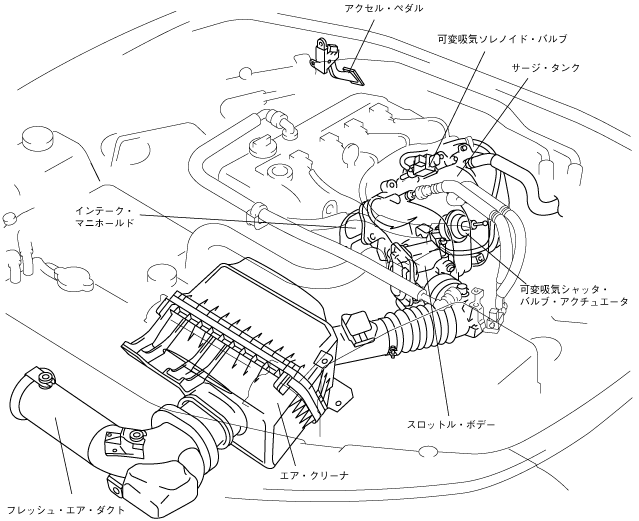 アクセル・ペダル

可変吸気ソレノイド・バルブ

サージ・タンク

インテーク・マニホールド

可変吸気シャッタ・バルブ・アクチュエータ

スロットル・ボデー

エア・クリーナ

フレッシュ・エア・ダクト