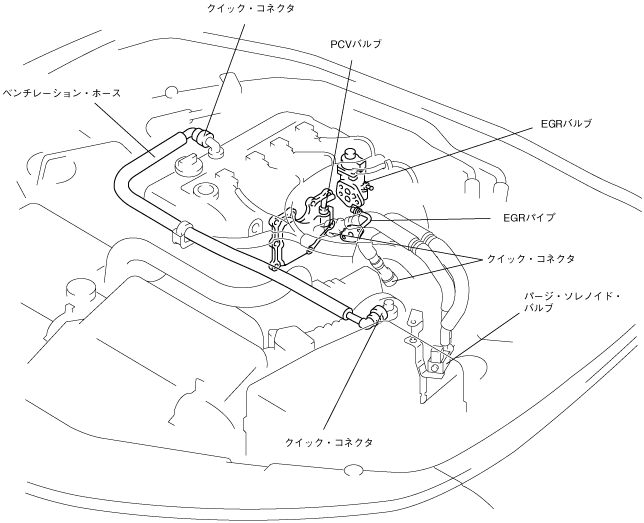 クイック・コネクタ

PCVバルブ

ベンチレーション・ホース

EGRバルブ

EGRパイプ

クイック・コネクタ

パージ・ソレノイド・バルブ

クイック・コネクタ