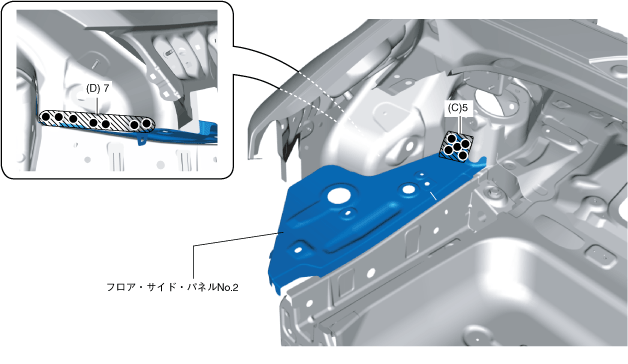 (D) 7

(C)5

フロア・サイド・パネルNo.2