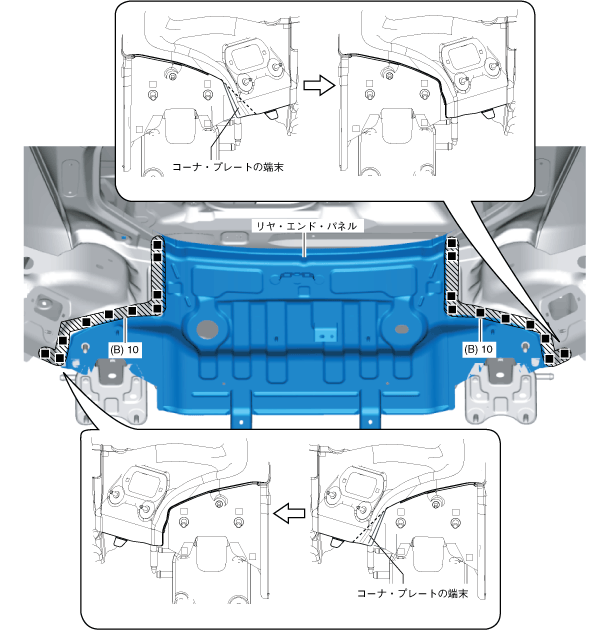 コーナ・プレートの端末

リヤ・エンド・パネル

(B) 10

(B) 10

コーナ・プレートの端末