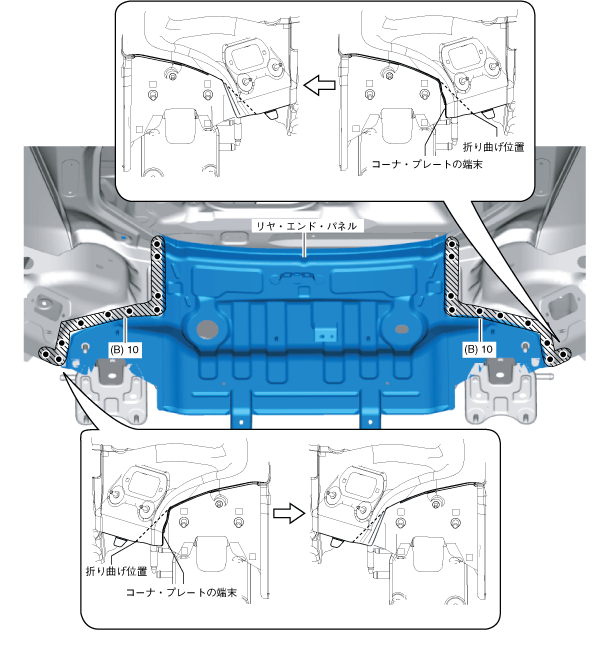 折り曲げ位置
コーナ・プレートの端末
リヤ・エンド・パネル
(B) 10
(B) 10
折り曲げ位置
コーナ・プレートの端末