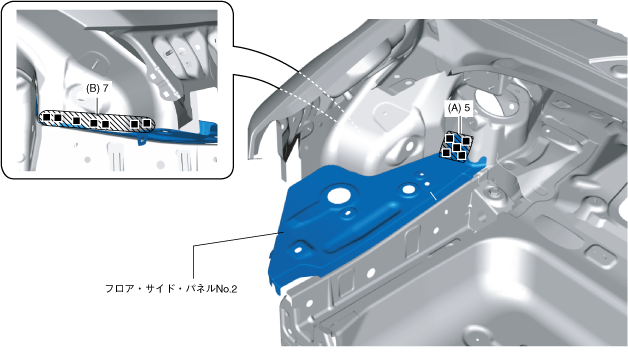 (B) 7

(A) 5

フロア・サイド・パネルNo.2