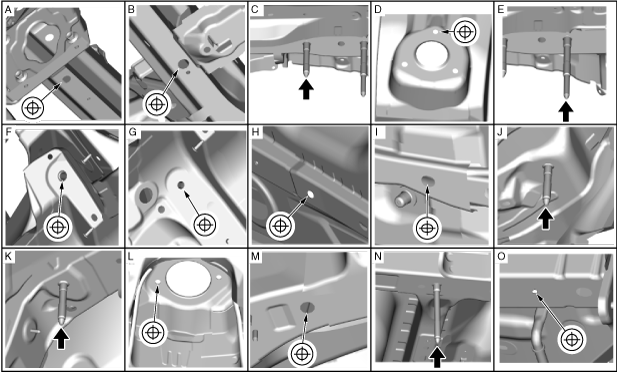 A
B
C
D
E
F
G
H
I
J
K
L
M
N
O