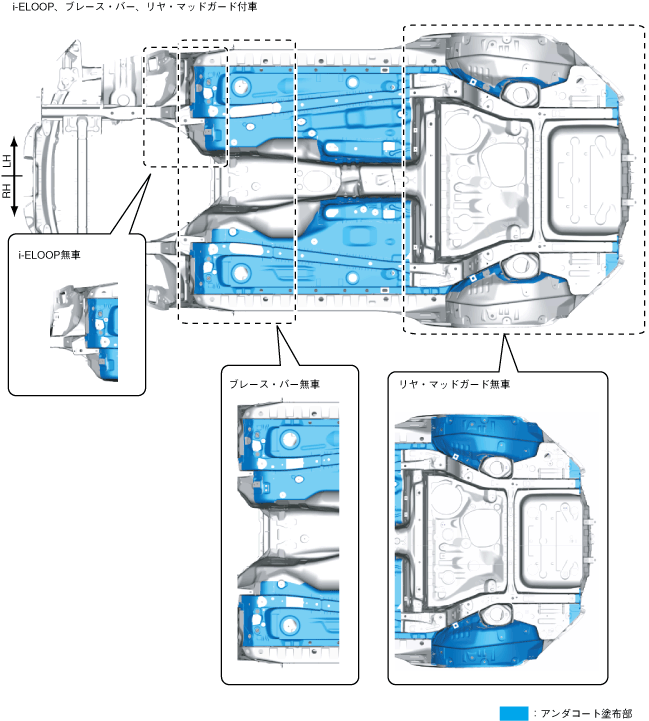 i-ELOOP、ブレース・バー、リヤ・マッドガード付車

LH

RH

i-ELOOP無車

ブレース・バー無車

リヤ・マッドガード無車

：アンダコート塗布部