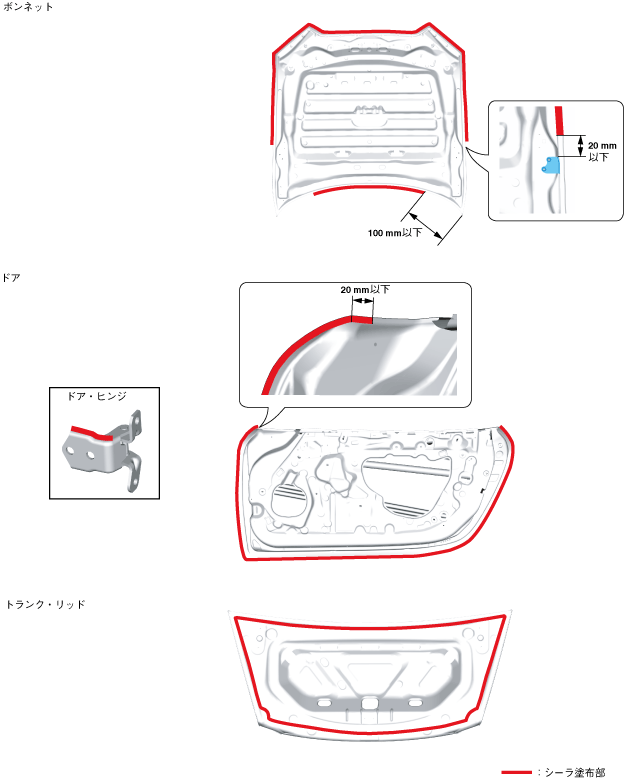 ボンネット

20 mm
以下

100 mm以下

ドア

20 mm以下

ドア・ヒンジ

トランク・リッド

：シーラ塗布部