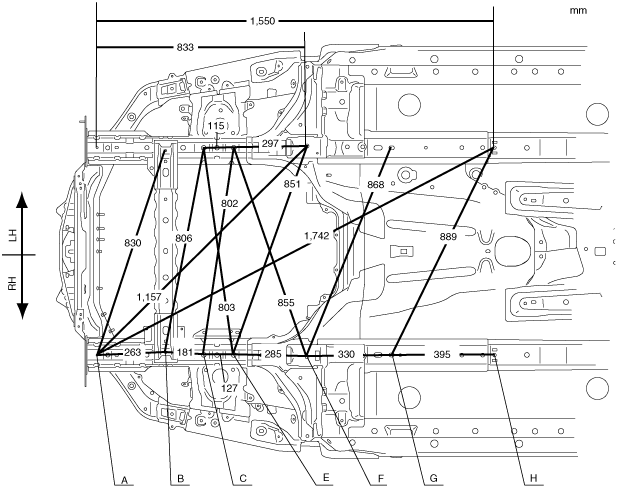 mm

1,550

833

115

297

851

868

802

830

806

1,742

889

LH

RH

1,157

803

855

263

181

285

330

395

127

A

B

C

E

F

G

H