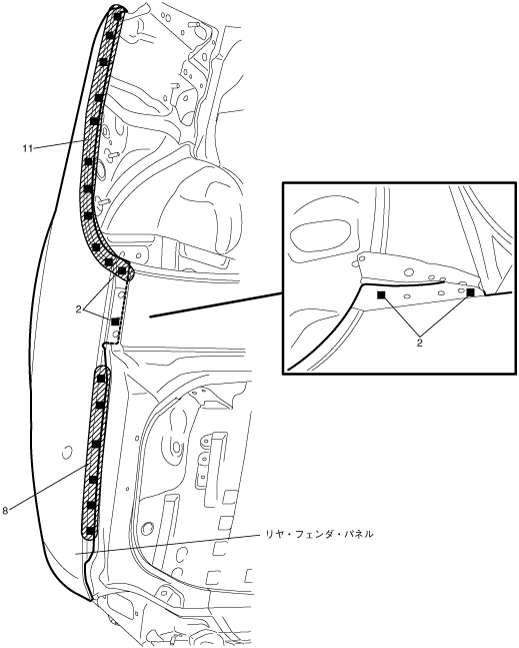 11

2

2

8

リヤ・フェンダ・パネル