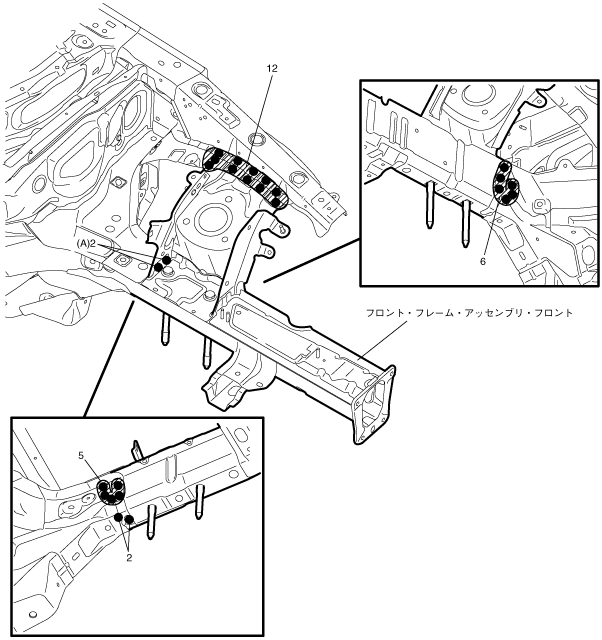 12

(A)2

6

フロント・フレーム・アッセンブリ・フロント

5

2