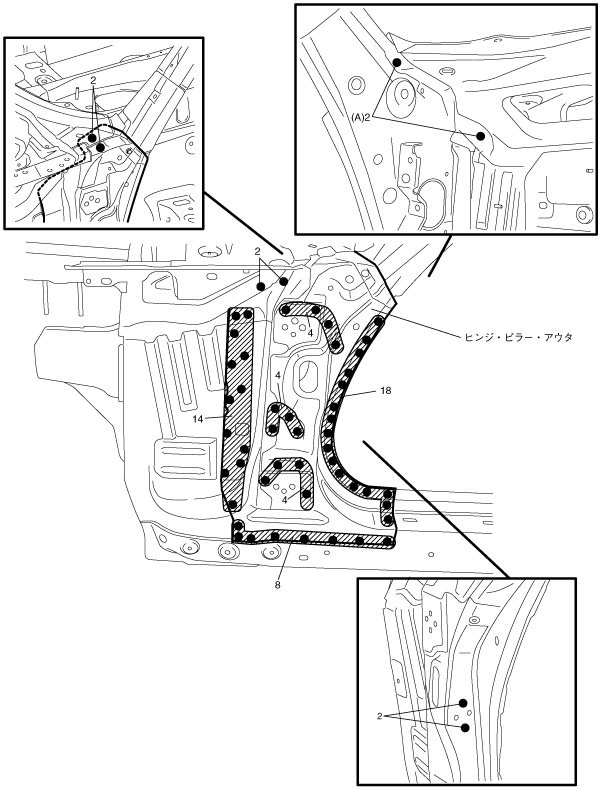 2

(A)2

2

ヒンジ・ピラー・アウタ

4

4

18

14

4

8

2