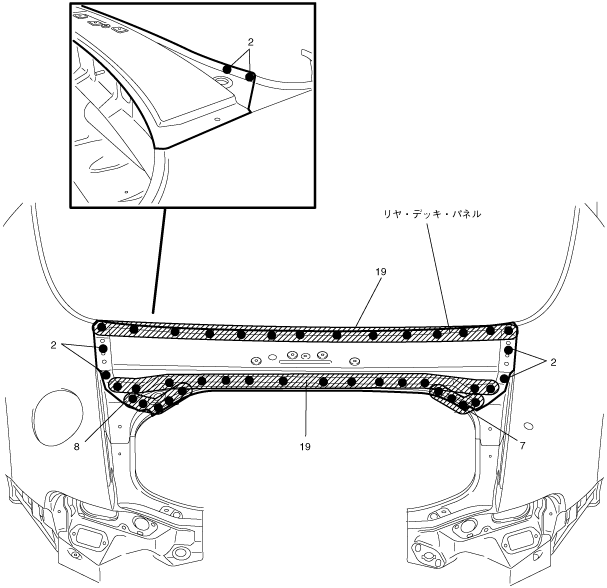 2

リヤ・デッキ・パネル

19

2

2

8

19

7