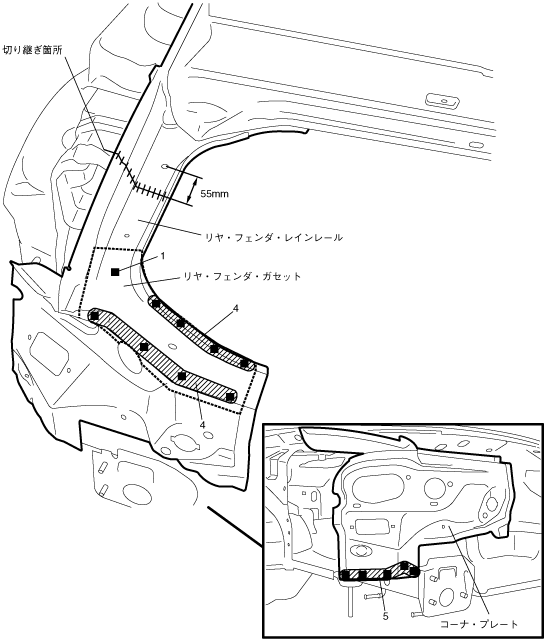 切り継ぎ箇所

55mm

リヤ・フェンダ・レインレール

1

リヤ・フェンダ・ガセット

4

4

5

コーナ・プレート