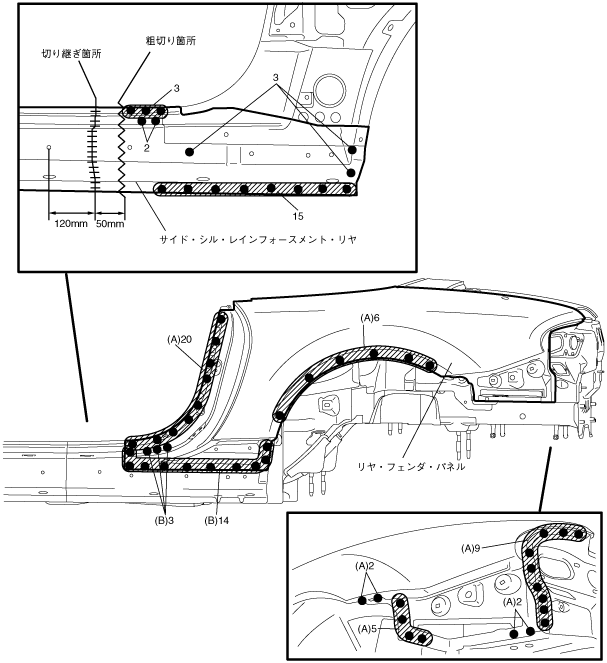 粗切り箇所
切り継ぎ箇所
3
3
2
15
120mm
50mm
サイド・シル・レインフォースメント・リヤ
(A)20
(A)6
リヤ・フェンダ・パネル
(B)3
(B)14
(A)9
(A)2
(A)2
(A)5