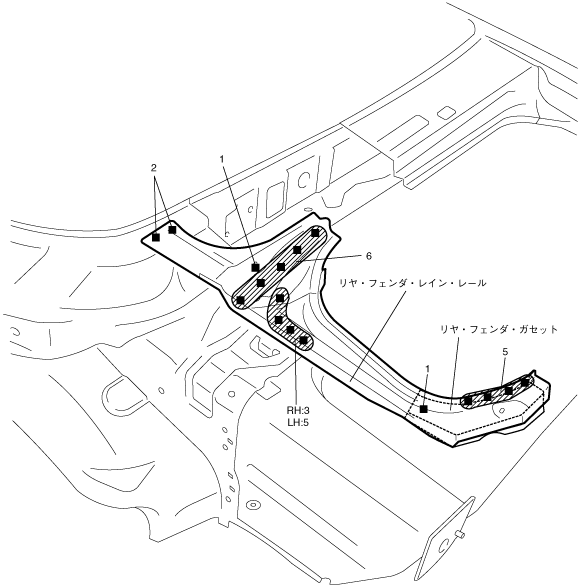 2
1
6
リヤ・フェンダ・レイン・レール
リヤ・フェンダ・ガセット
5
1
RH:3
LH:5