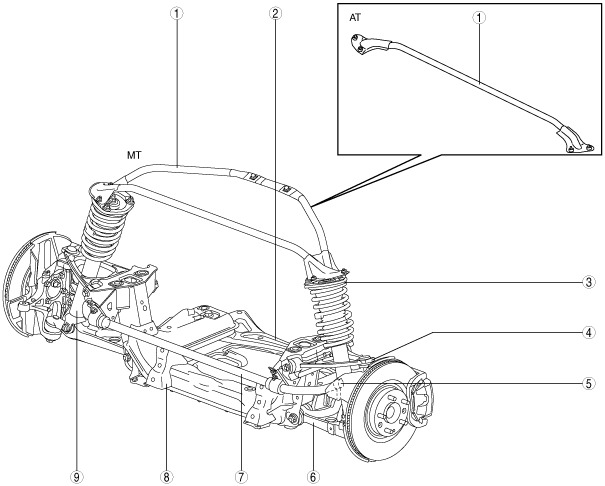 1
2
AT
1
MT
3
4
5
9
8
7
6