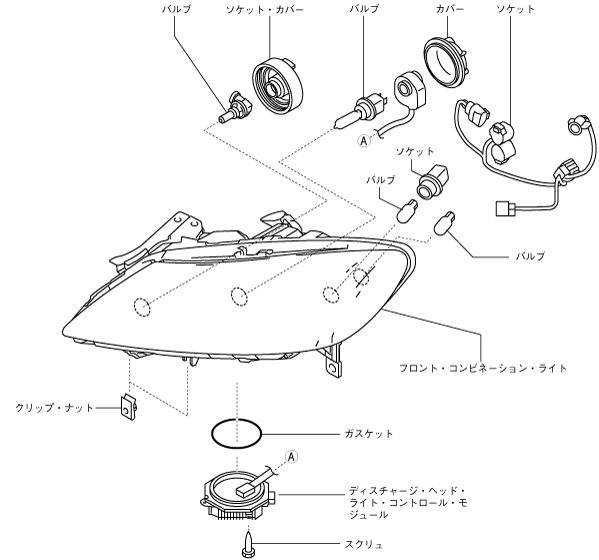 バルブ
ソケット・カバー
バルブ
カバー
ソケット
Ⓐ
ソケット
バルブ
バルブ
フロント・コンビネーション・ライト
クリップ・ナット
ガスケット
Ⓐ
ディスチャージ・ヘッド・ライト・コントロール・モジュール
スクリュ