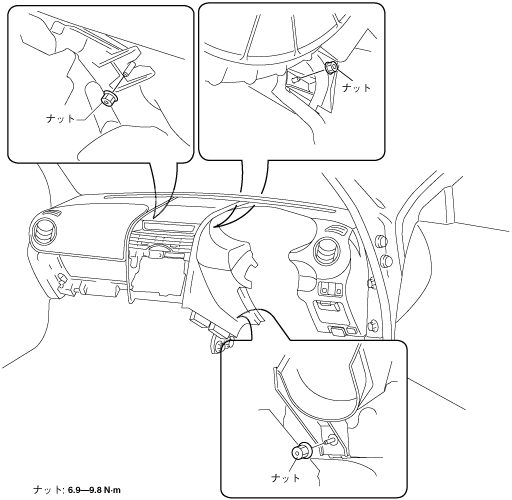 ナット

ナット

ナット

ナット; 6.9—9.8 N·m