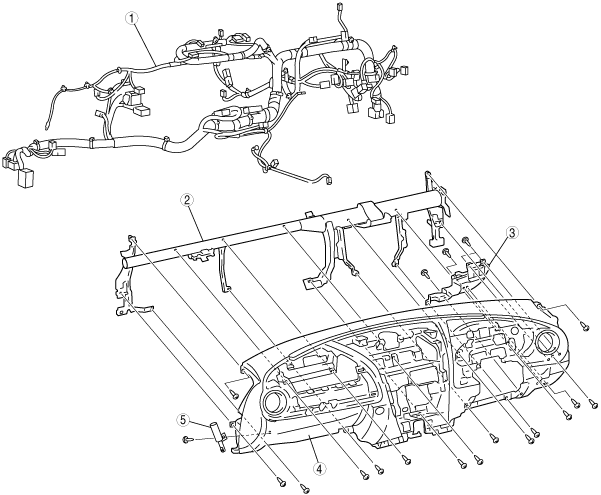 1
2
3
5
4