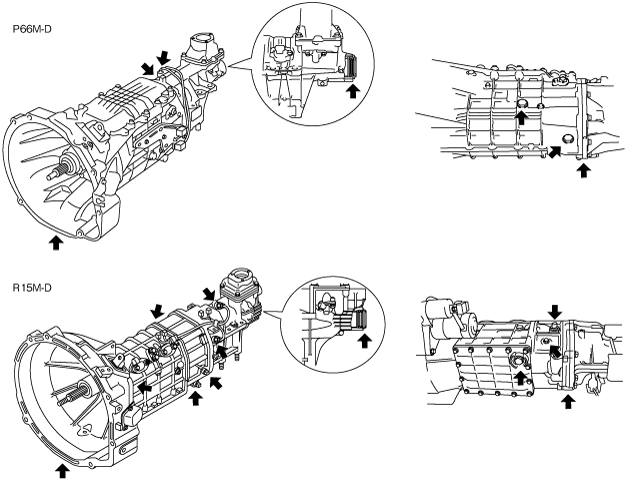 P66M-D

R15M-D