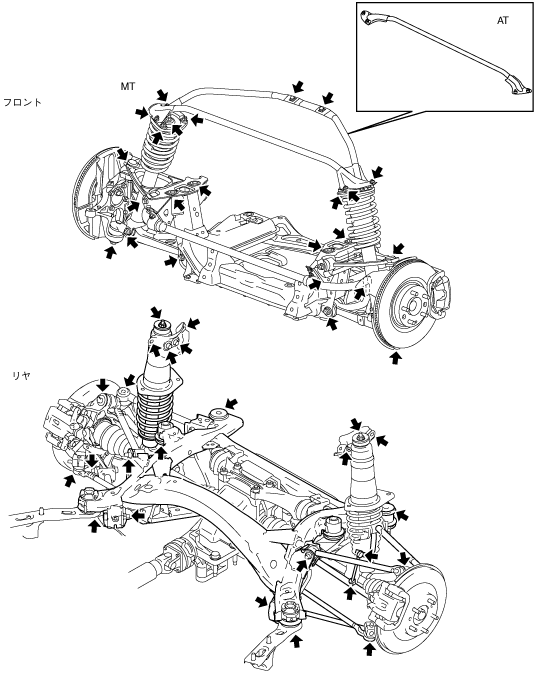 AT

MT

フロント

リヤ