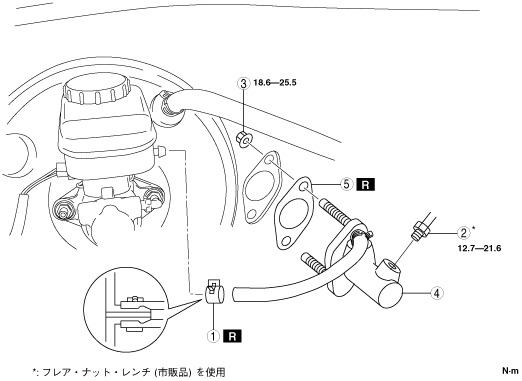 3 18.6—25.5

5 R

2 *
12.7—21.6

4

1 R

*: フレア・ナット・レンチ (市販品) を使用

N·m