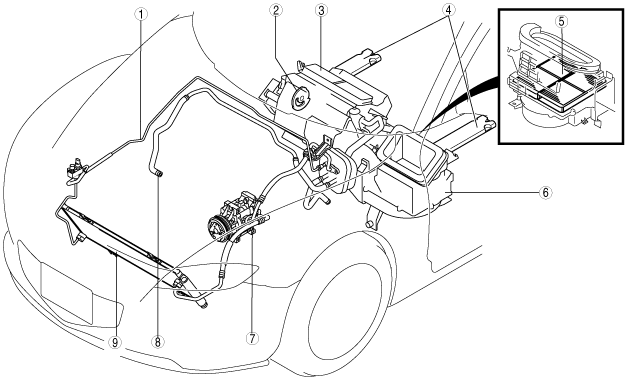 1
2
3
4
5
6
7
8
9