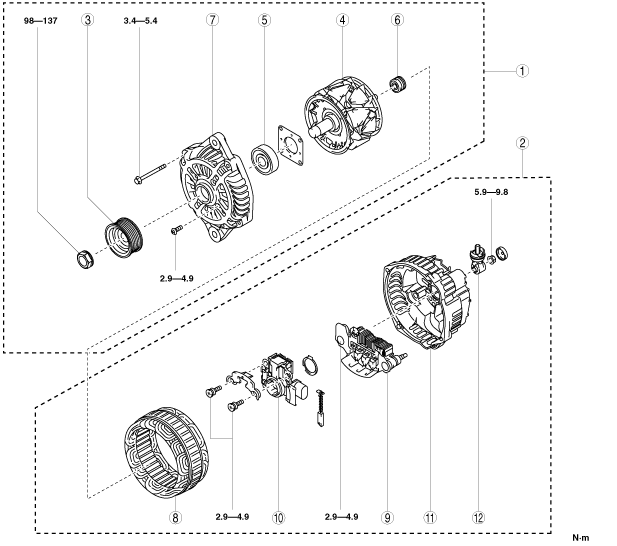 98—137
3
3.4—5.4
7
5
4
6
1
2
5.9—9.8
2.9—4.9
8
2.9—4.9
10
2.9—4.9
9
11
12
N·m