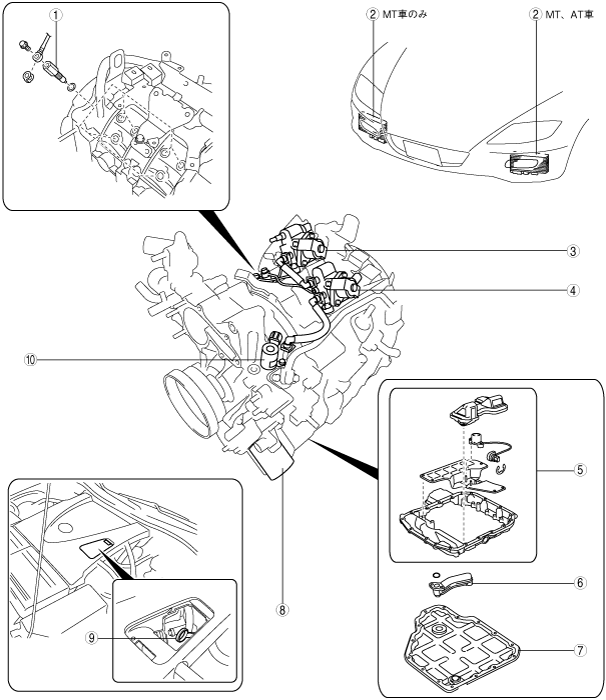 ①
② MT車のみ
② MT、AT車
③
④
⑩
⑤
⑥
⑦
⑧
⑨