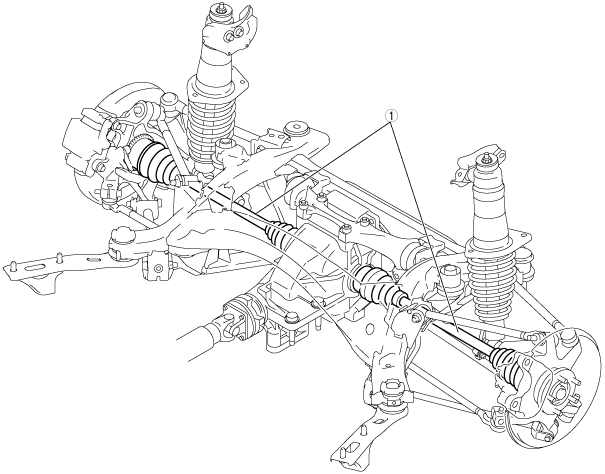 1