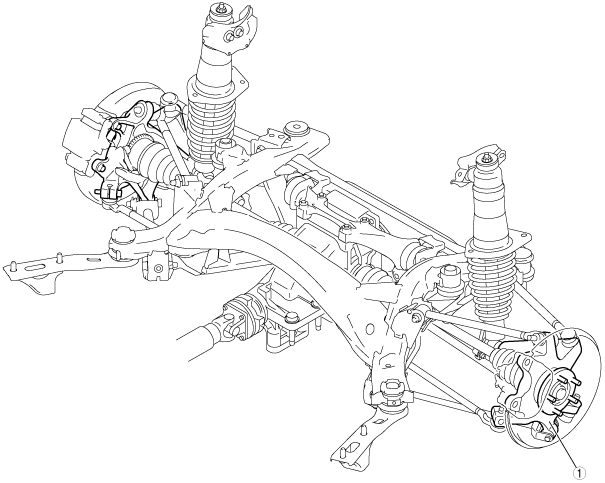 1