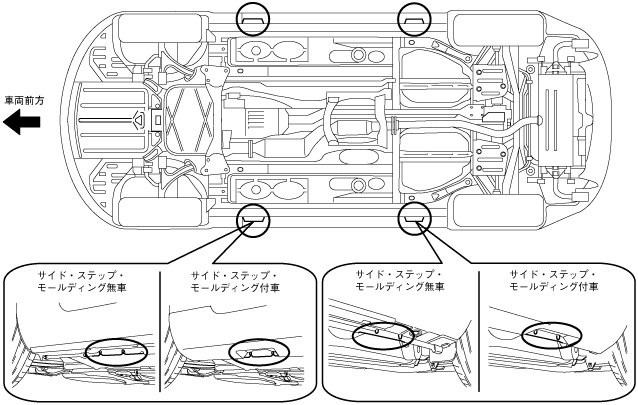 車両前方

サイド・ステップ・モールディング無車

サイド・ステップ・モールディング付車

サイド・ステップ・モールディング無車

サイド・ステップ・モールディング付車