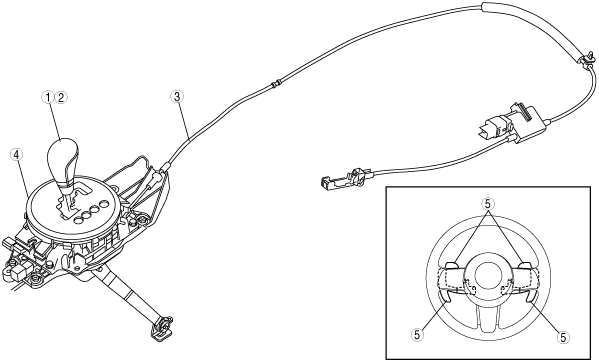 1 2
3
4
5
5
5