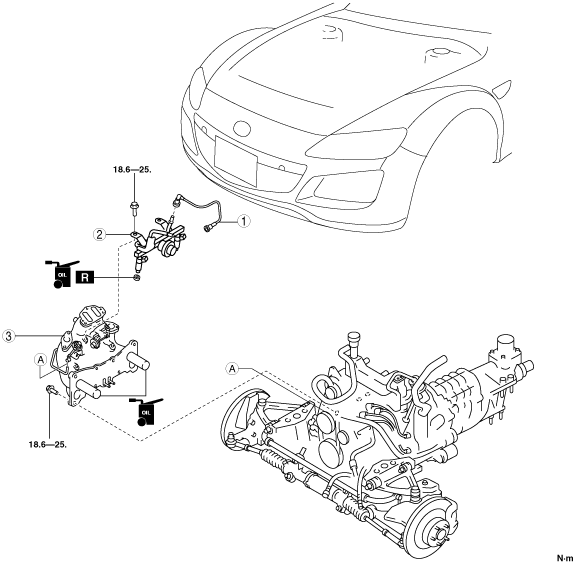 18.6—25.

1

2

OIL

R

3

A

A

OIL

18.6—25.

N·m